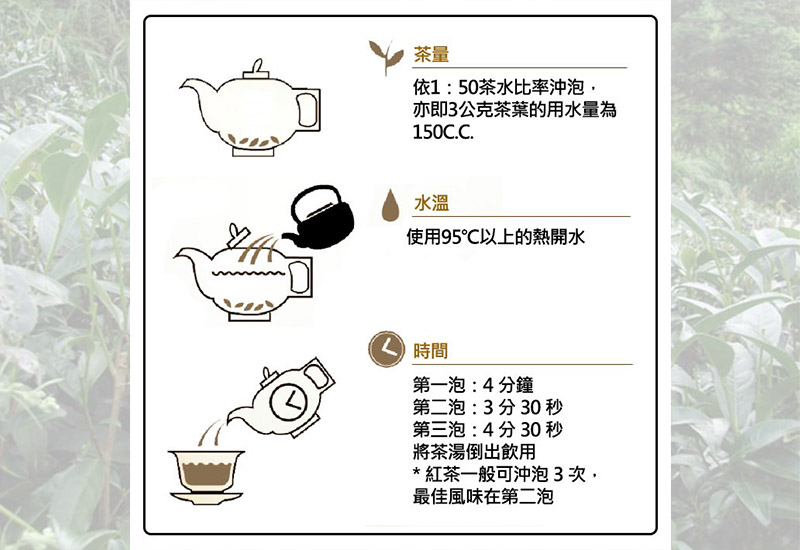 茶量

依1：50茶水比率沖泡，亦即3公克茶葉的用水量為150C.C.

水溫

使用95°C以上的熱開水

時間

第一泡：4 分鐘
第二泡：3 分 30 秒
第三泡：4 分 30 秒
將茶湯倒出飲用
* 紅茶一般可沖泡 3 次，最佳風味在第二泡